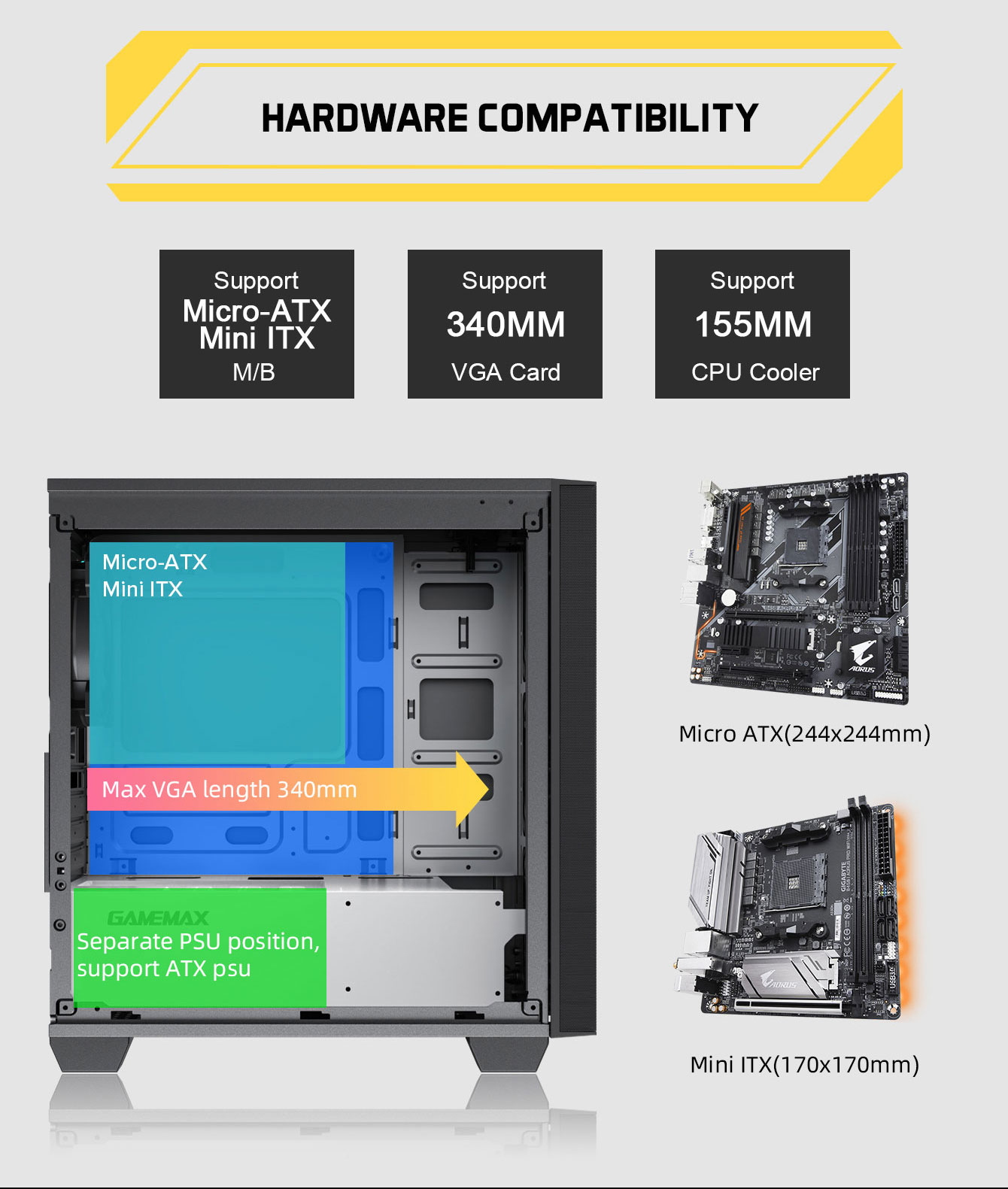 HARDWARE COMPATIBILITY

Support
Micro-ATX
Mini ITX
M/B

Support
340MM
VGA Card

Support
155MM
CPU Cooler

Micro-ATX
Mini ITX

Max VGA length 340mm

GAMEMAX
Separate PSU position, support ATX psu

AORUS

Micro ATX(244x244mm)

GIGABYTE
AORUS

Mini ITX(170x170mm)