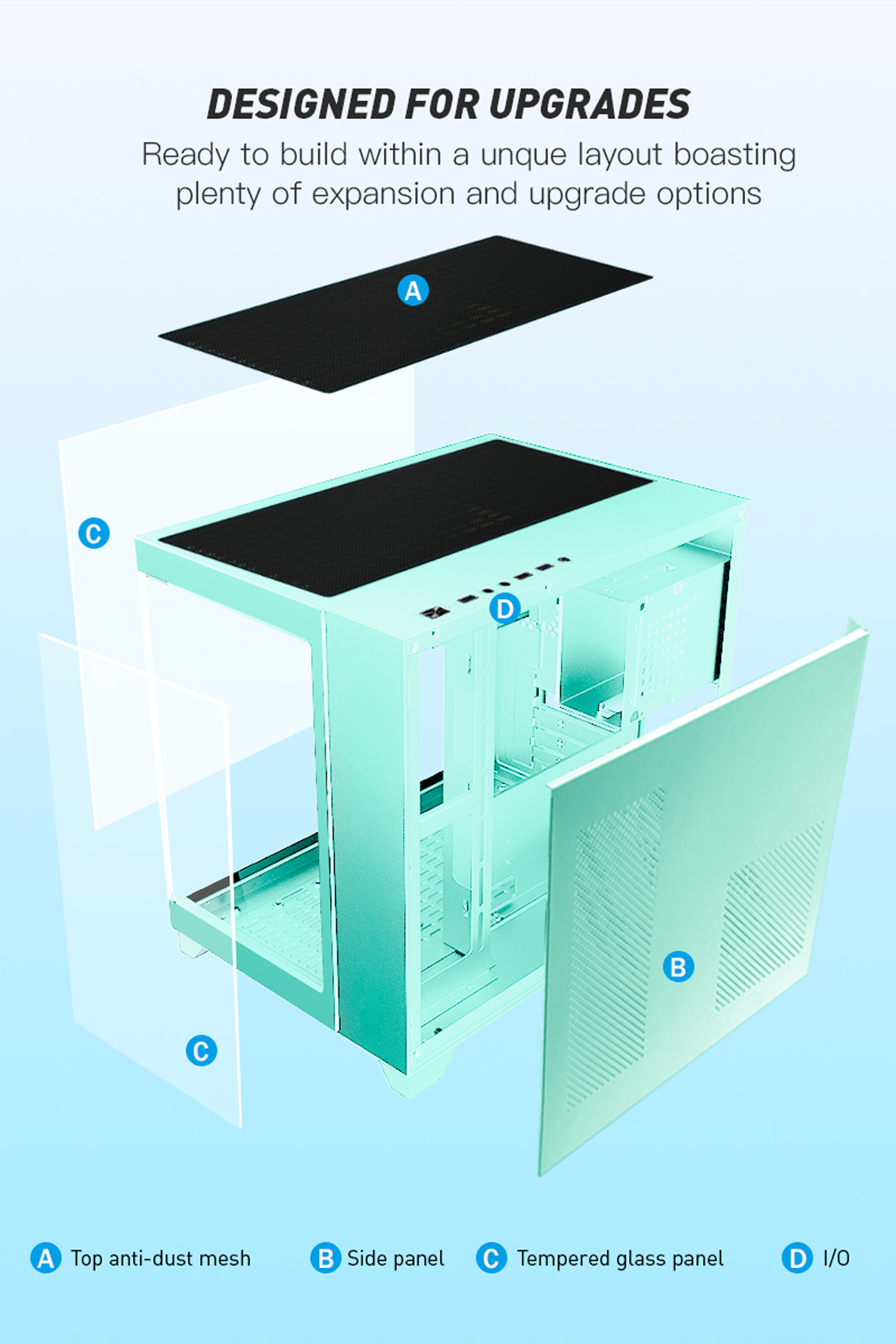 DESIGNED FOR UPGRADES

Ready to build within a unque layout boasting plenty of expansion and upgrade options

A

C

D

B

C

A Top anti-dust mesh B Side panel C Tempered glass panel D I/O