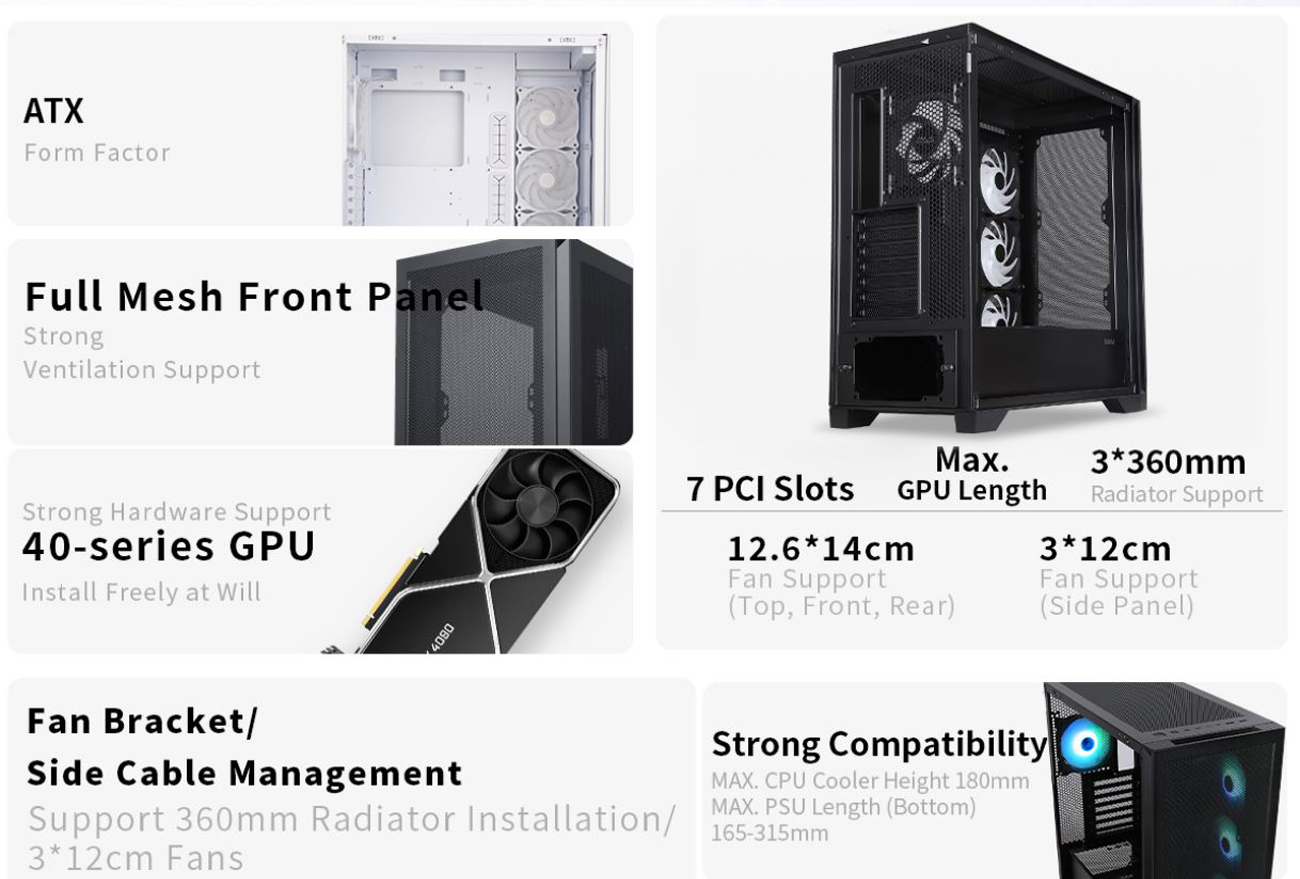 ATX
Form Factor

Full Mesh Front Panel
Strong
Ventilation Support

Strong Hardware Support
40-series GPU
Install Freely at Will

4090

7 PCI Slots
Max.
GPU Length
3*360mm
Radiator Support

12.6*14cm
Fan Support
(Top, Front, Rear)

3*12cm
Fan Support
(Side Panel)

Fan Bracket/
Side Cable Management
Support 360mm Radiator Installation/
3*12cm Fans

Strong Compatibility
MAX. CPU Cooler Height 180mm
MAX. PSU Length (Bottom)
165-315mm