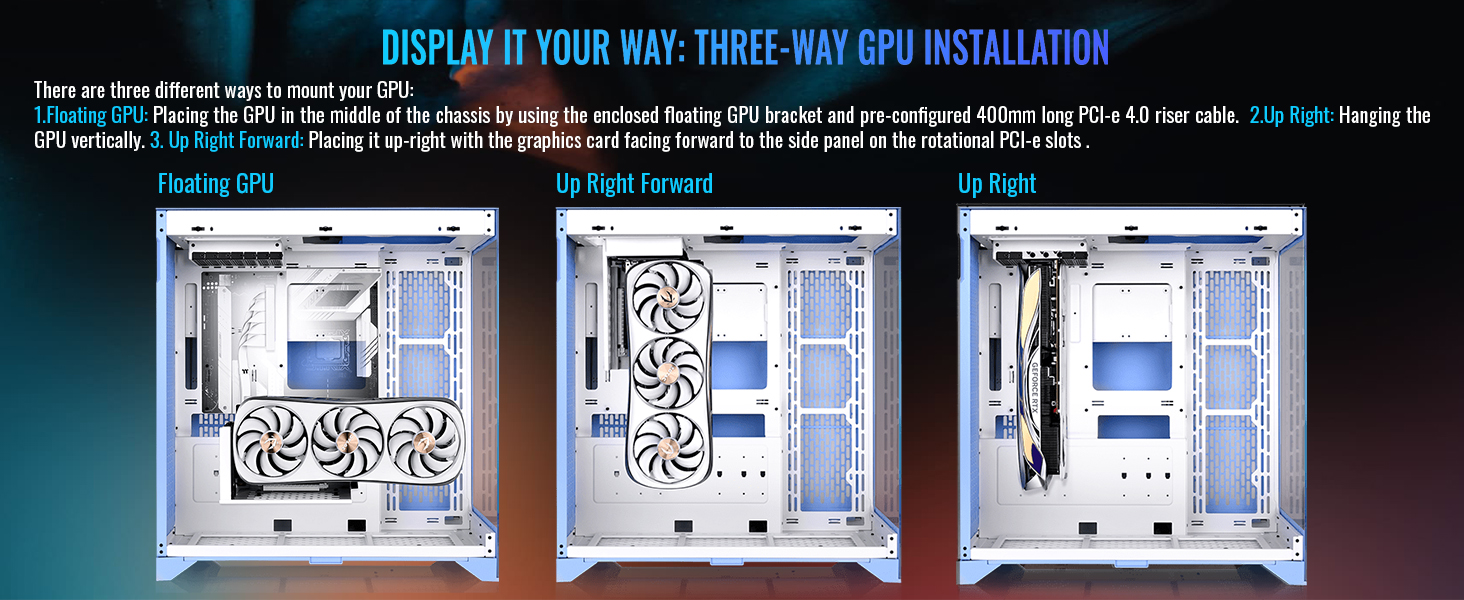 DISPLAY IT YOUR WAY: THREE-WAY GPU INSTALLATION

There are three different ways to mount your GPU:
1.Floating GPU: Placing the GPU in the middle of the chassis by using the enclosed floating GPU bracket and pre-configured 400mm long PCI-e 4.0 riser cable. 2.Up Right: Hanging the GPU vertically. 3. Up Right Forward: Placing it up-right with the graphics card facing forward to the side panel on the rotational PCI-e slots .

Floating GPU

Up Right Forward

Up Right

GEFORCE RTX