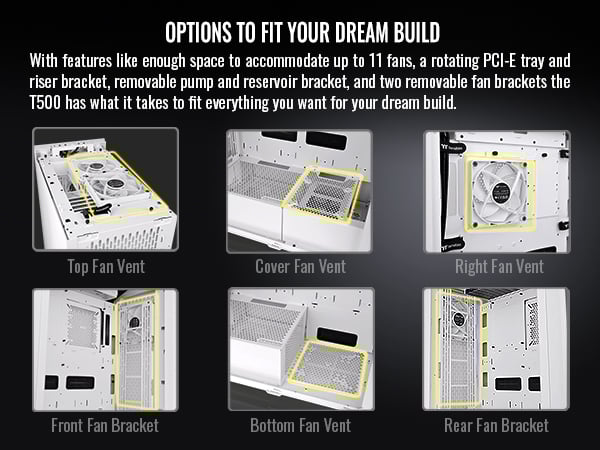 OPTIONS TO FIT YOUR DREAM BUILD

With features like enough space to accommodate up to 11 fans, a rotating PCI-E tray and riser bracket, removable pump and reservoir bracket, and two removable fan brackets the T500 has what it takes to fit everything you want for your dream build.

Top Fan Vent

Cover Fan Vent

Right Fan Vent

Front Fan Bracket

Bottom Fan Vent

Rear Fan Bracket