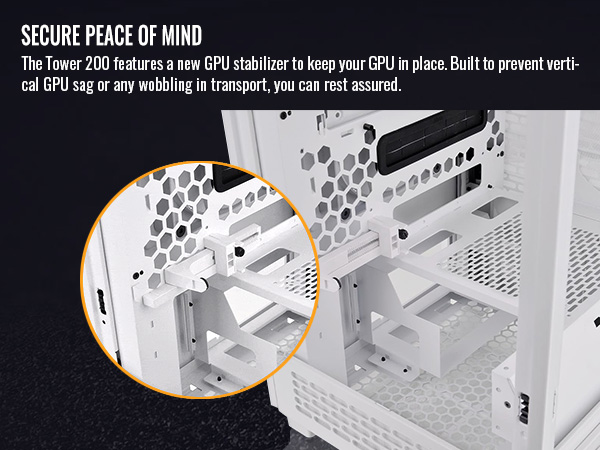 SECURE PEACE OF MIND

The Tower 200 features a new GPU stabilizer to keep your GPU in place. Built to prevent vertical GPU sag or any wobbling in transport, you can rest assured.