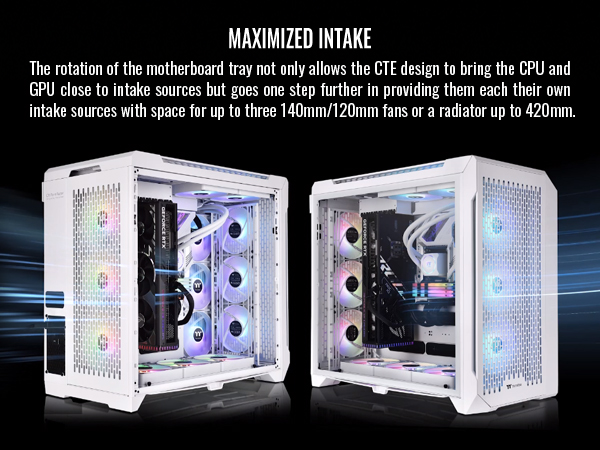 MAXIMIZED INTAKE

The rotation of the motherboard tray not only allows the CTE design to bring the CPU and GPU close to intake sources but goes one step further in providing them each their own intake sources with space for up to three 140mm/120mm fans or a radiator up to 420mm.

GEFORCE RTX

GEFORCE RTX