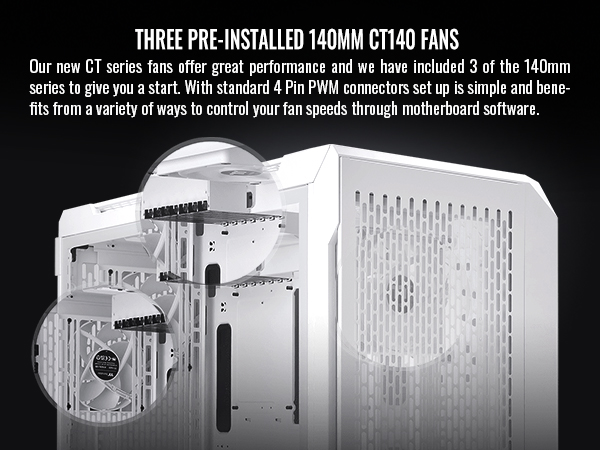 THREE PRE-INSTALLED 140MM CT140 FANS

Our new CT series fans offer great performance and we have included 3 of the 140mm series to give you a start. With standard 4 Pin PWM connectors set up is simple and benefits from a variety of ways to control your fan speeds through motherboard software.