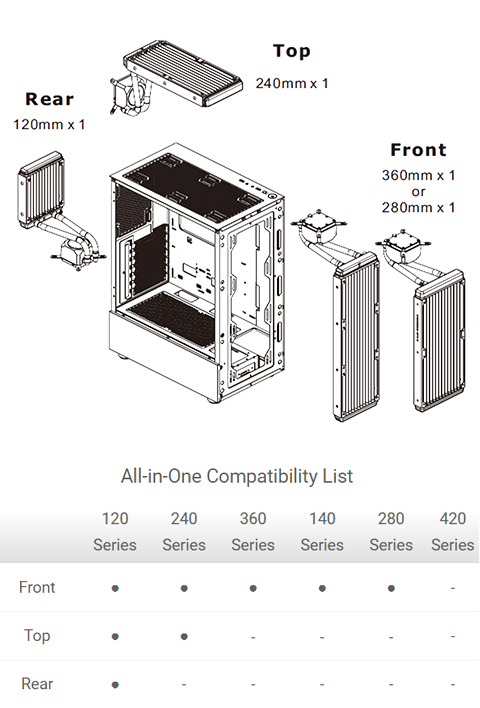 Top
240mm x 1

Rear
120mm x 1

Front
360mm x 1
or
280mm x 1

All-in-One Compatibility List

| | 120 Series | 240 Series | 360 Series | 140 Series | 280 Series | 420 Series |
|---|---|---|---|---|---|---|
| Front | ● | ● | ● | ● | ● | - |
| Top | ● | ● | - | - | - | - |
| Rear | ● | - | - | - | - | - |