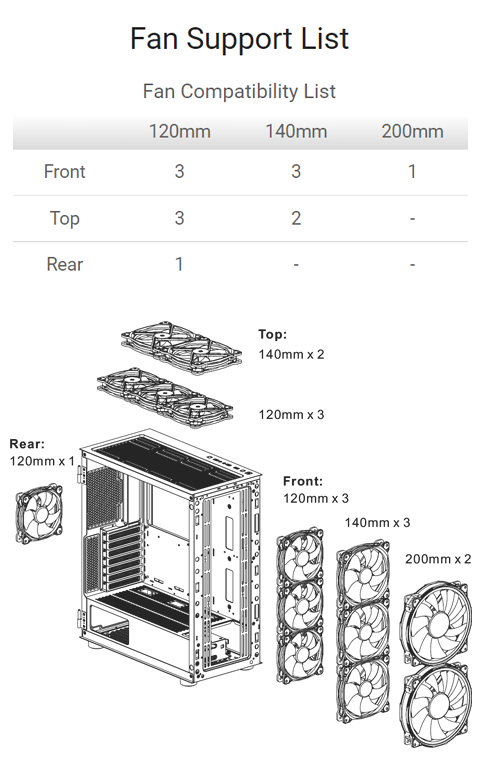 Fan Support List

Fan Compatibility List

| | 120mm | 140mm | 200mm |
|---|---|---|---|
| Front | 3 | 3 | 1 |
| Top | 3 | 2 | - |
| Rear | 1 | - | - |

Top:
140mm x 2

120mm x 3

Rear:
120mm x 1

Front:
120mm x 3

140mm x 3

200mm x 2