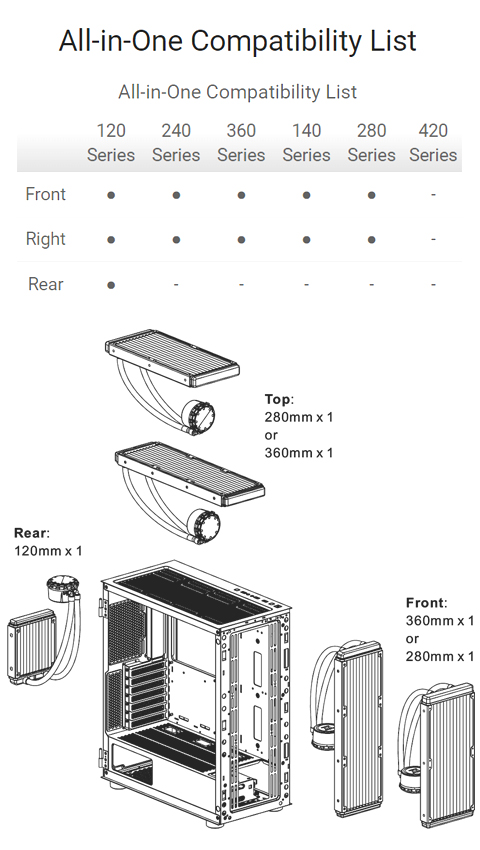 All-in-One Compatibility List

All-in-One Compatibility List

| | 120 Series | 240 Series | 360 Series | 140 Series | 280 Series | 420 Series |
|---|---|---|---|---|---|---|
| Front | ● | ● | ● | ● | ● | - |
| Right | ● | ● | ● | ● | ● | - |
| Rear | ● | - | - | - | - | - |

Top:
280mm x 1
or
360mm x 1

Rear:
120mm x 1

Front:
360mm x 1
or
280mm x 1