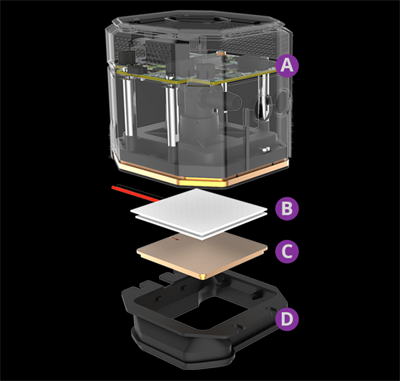 A
B
C
D