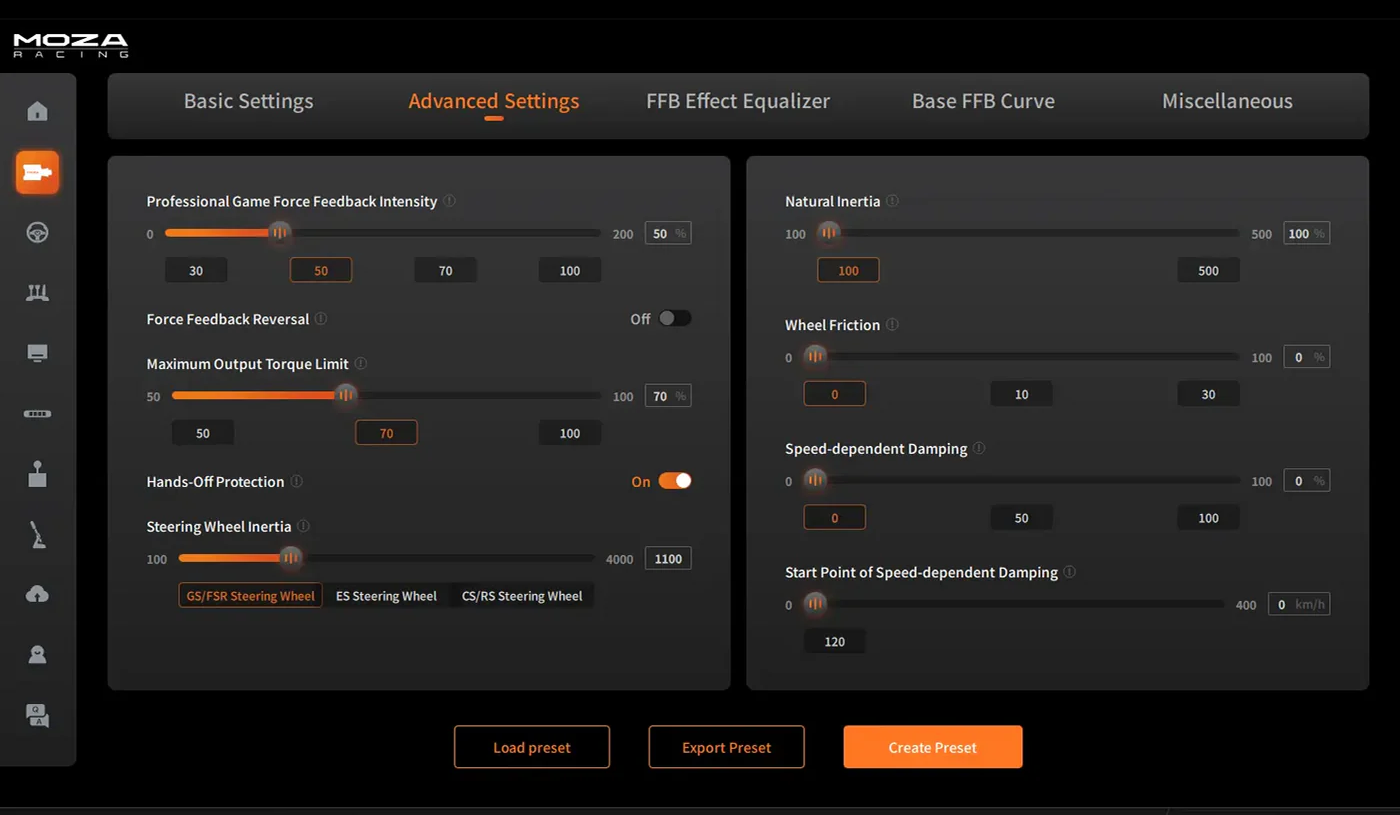 MOZA
RACING

Basic Settings
Advanced Settings
FFB Effect Equalizer
Base FFB Curve
Miscellaneous

Professional Game Force Feedback Intensity
0 200 50 %
30 50 70 100

Force Feedback Reversal
Off

Maximum Output Torque Limit
50 100 70 %
50 70 100

Hands-Off Protection
On

Steering Wheel Inertia
100 4000 1100
GS/FSR Steering Wheel
ES Steering Wheel
CS/RS Steering Wheel

Natural Inertia
100 500 100 %
100 500

Wheel Friction
0 100 0 %
0 10 30

Speed-dependent Damping
0 100 0 %
0 50 100

Start Point of Speed-dependent Damping
0 400 0 km/h
120

Load preset
Export Preset
Create Preset