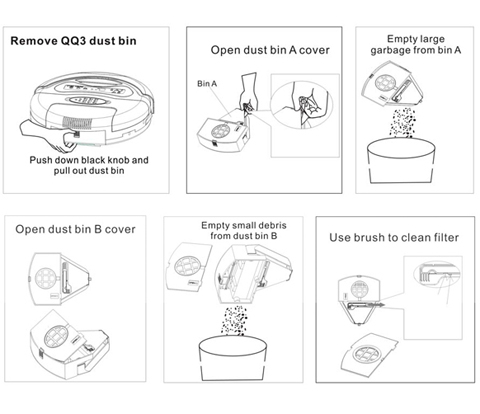 Remove QQ3 dust bin

Push down black knob and pull out dust bin

Open dust bin A cover

Bin A

Empty large garbage from bin A

Open dust bin B cover

Empty small debris from dust bin B

Use brush to clean filter