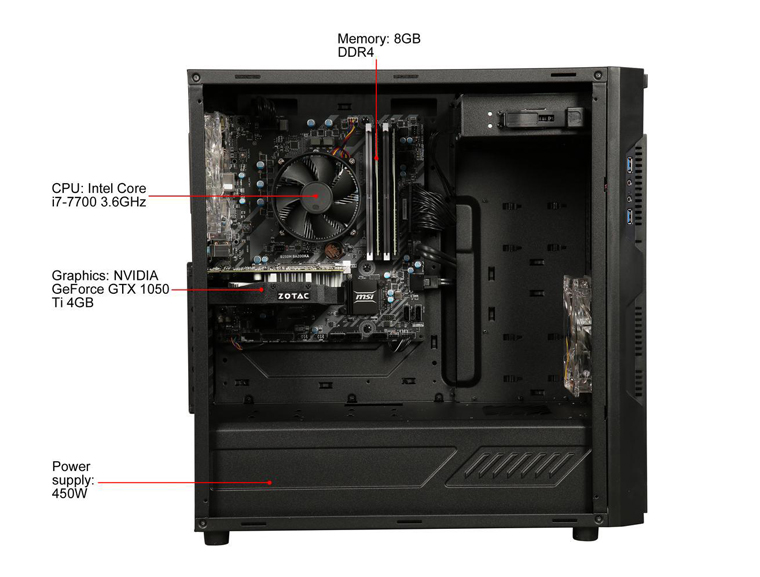 Memory: 8GB DDR4

CPU: Intel Core i7-7700 3.6GHz

Graphics: NVIDIA GeForce GTX 1050 Ti 4GB

ZOTAC

msi

Power supply: 450W