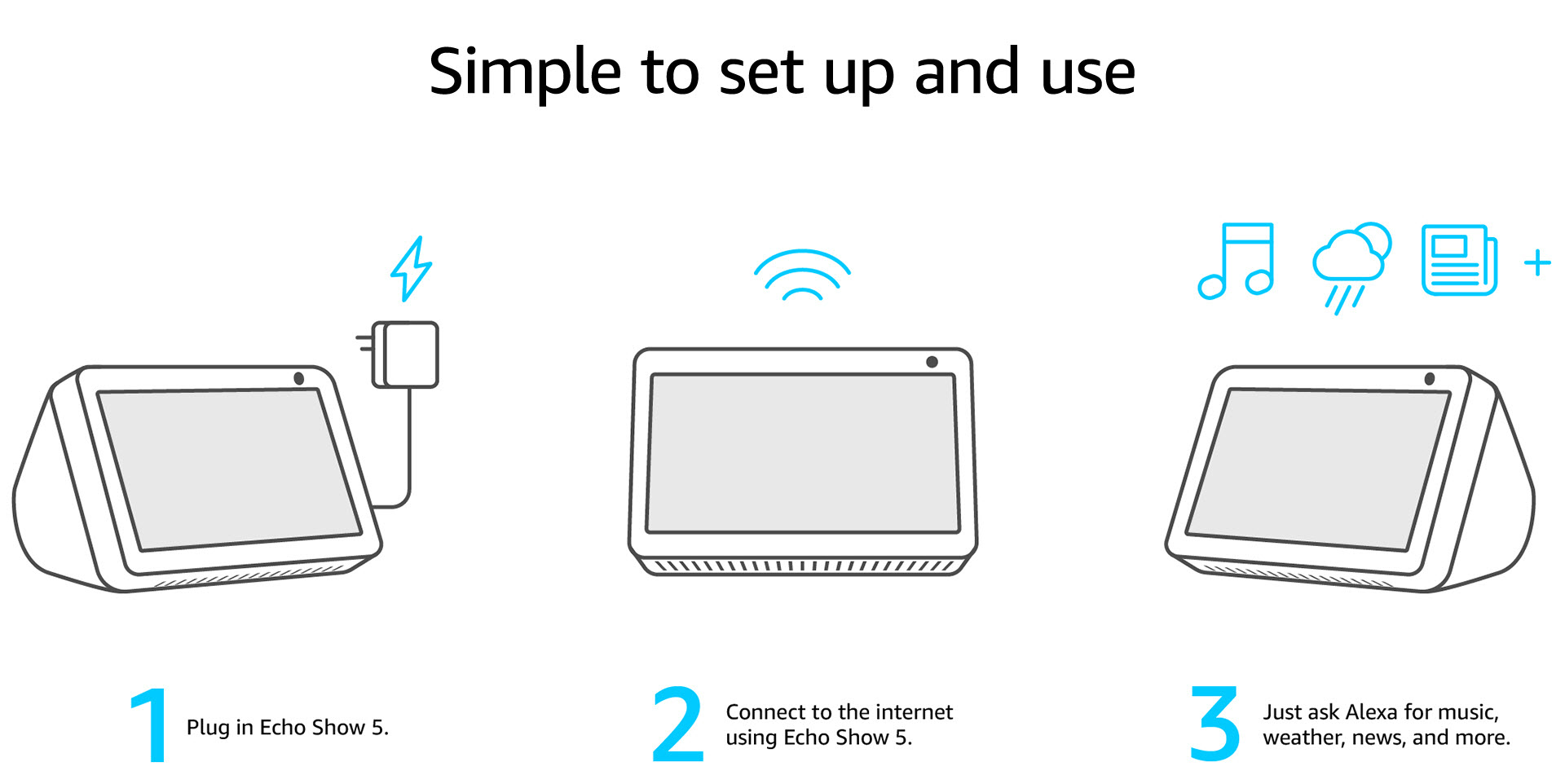 Simple to set up and use

+

1 Plug in Echo Show 5.

2 Connect to the internet using Echo Show 5.

3 Just ask Alexa for music, weather, news, and more.