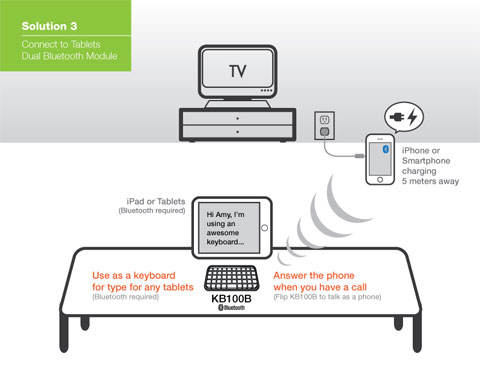 Solution 3
Connect to Tablets
Dual Bluetooth Module

TV

iPhone or Smartphone charging 5 meters away

iPad or Tablets
(Bluetooth required)

Hi Amy, I'm using an awesome keyboard...

Use as a keyboard for type for any tablets
(Bluetooth required)

KB100B
Bluetooth

Answer the phone when you have a call
(Flip KB100B to talk as a phone)