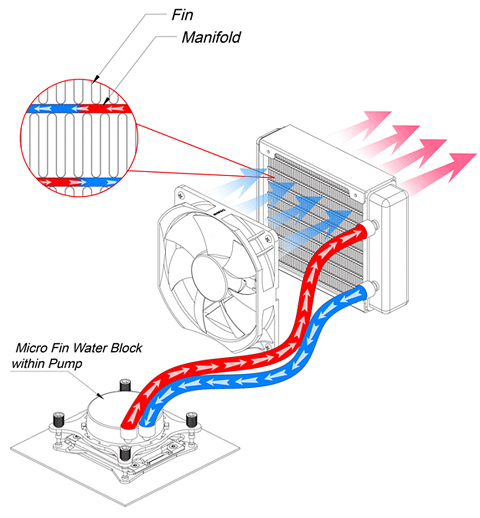 Fin
Manifold
Micro Fin Water Block within Pump