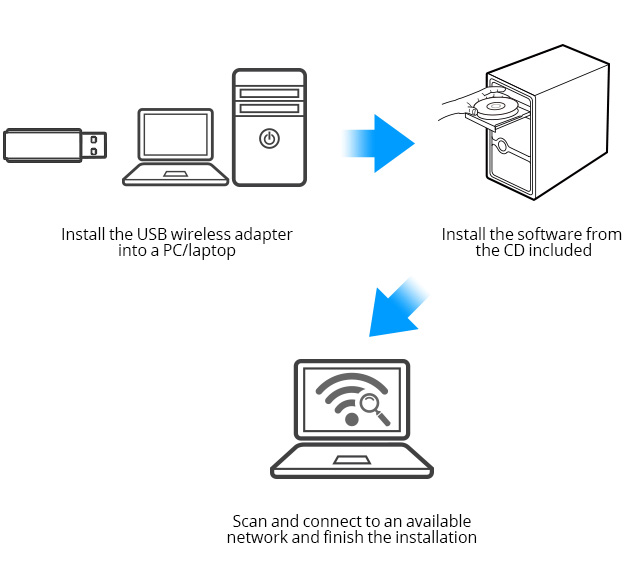 Install the USB wireless adapter into a PC/laptop

Install the software from the CD included

Scan and connect to an available network and finish the installation