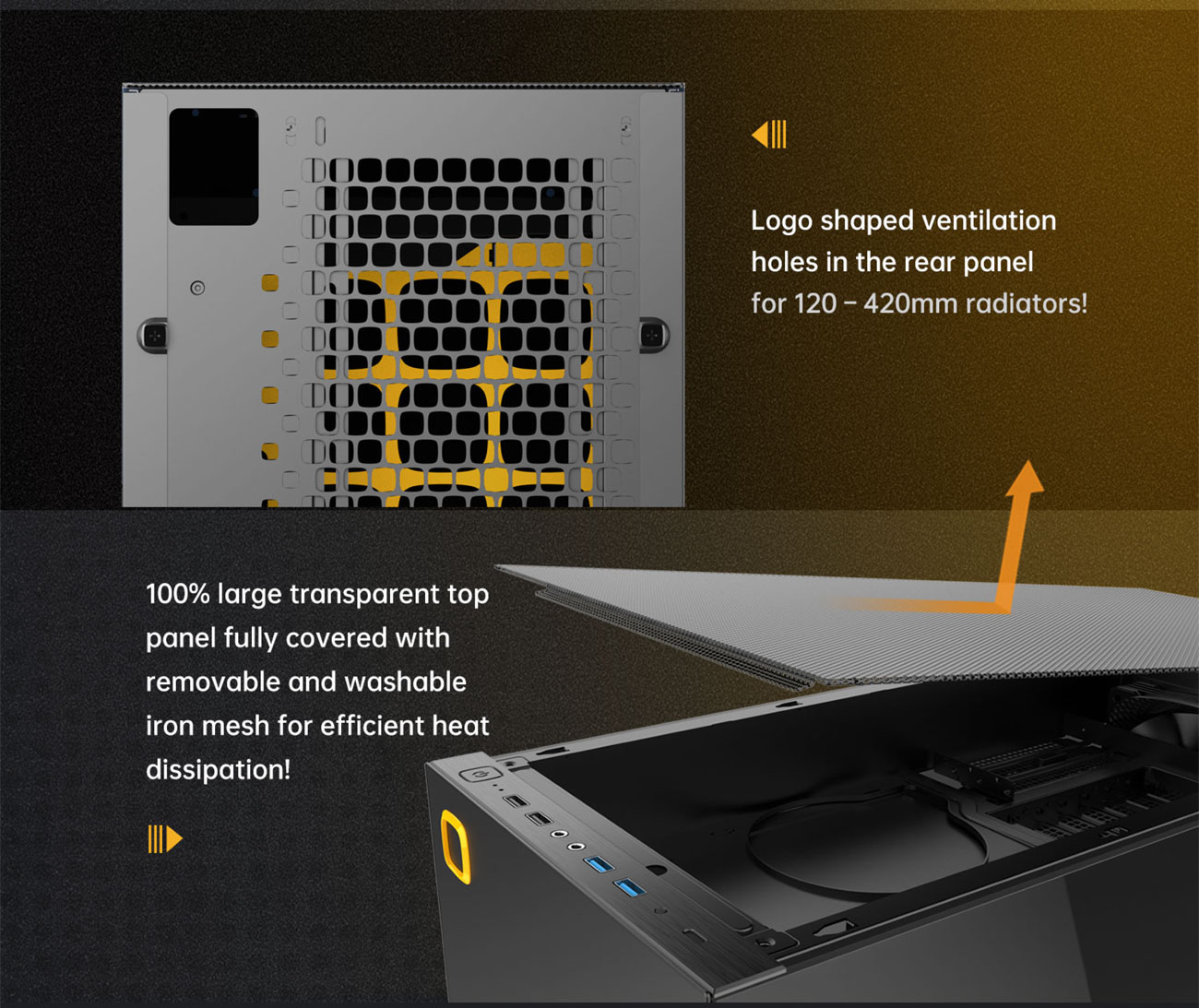 Logo shaped ventilation holes in the rear panel for 120 – 420mm radiators!

100% large transparent top panel fully covered with removable and washable iron mesh for efficient heat dissipation!