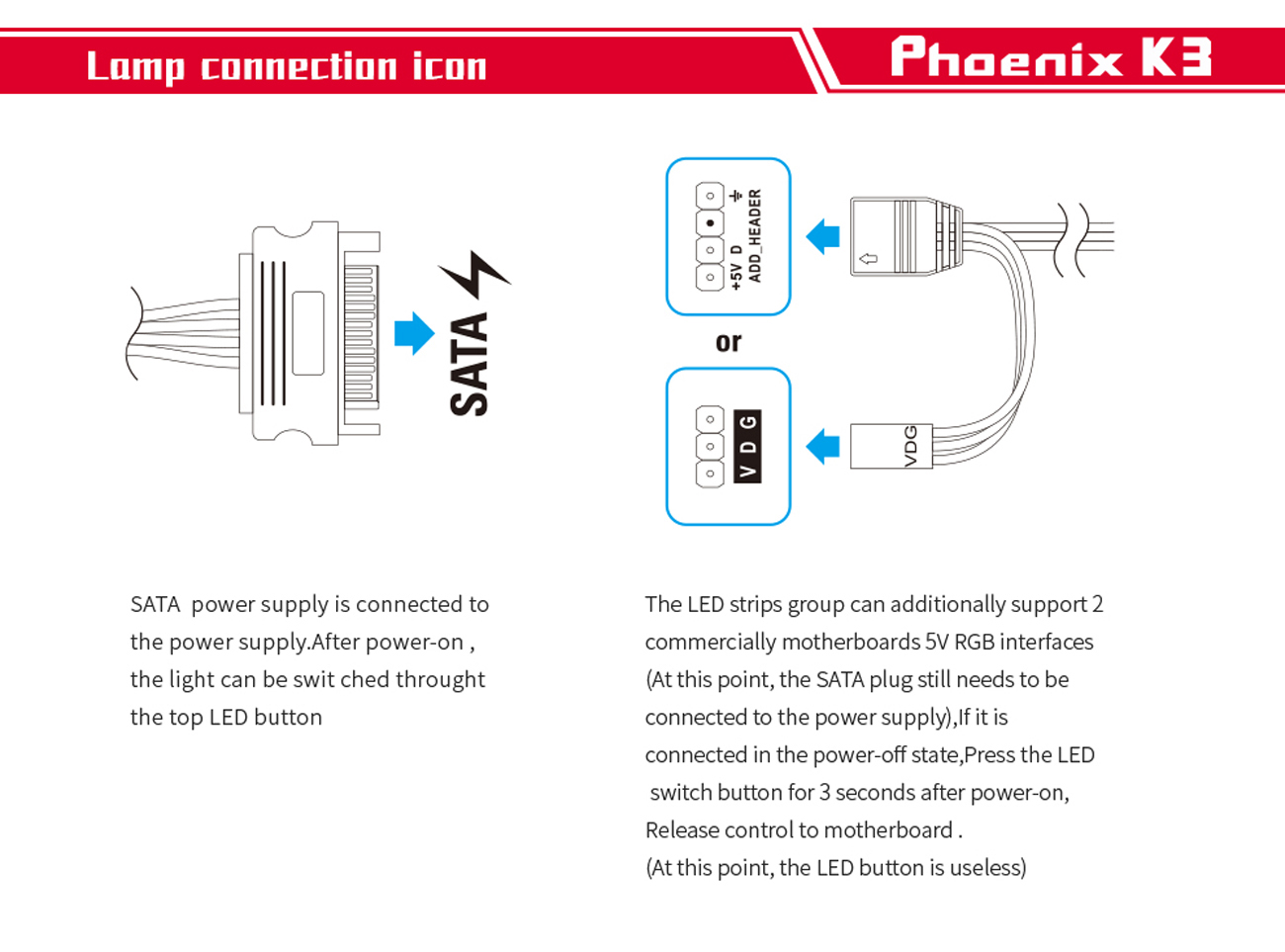 Lamp connection icon

Phoenix K3

SATA

+5V D
ADD_HEADER

or

V D G

VDG

SATA power supply is connected to the power supply.After power-on , the light can be swit ched throught the top LED button

The LED strips group can additionally support 2 commercially motherboards 5V RGB interfaces (At this point, the SATA plug still needs to be connected to the power supply),If it is connected in the power-off state,Press the LED switch button for 3 seconds after power-on, Release control to motherboard .
(At this point, the LED button is useless)