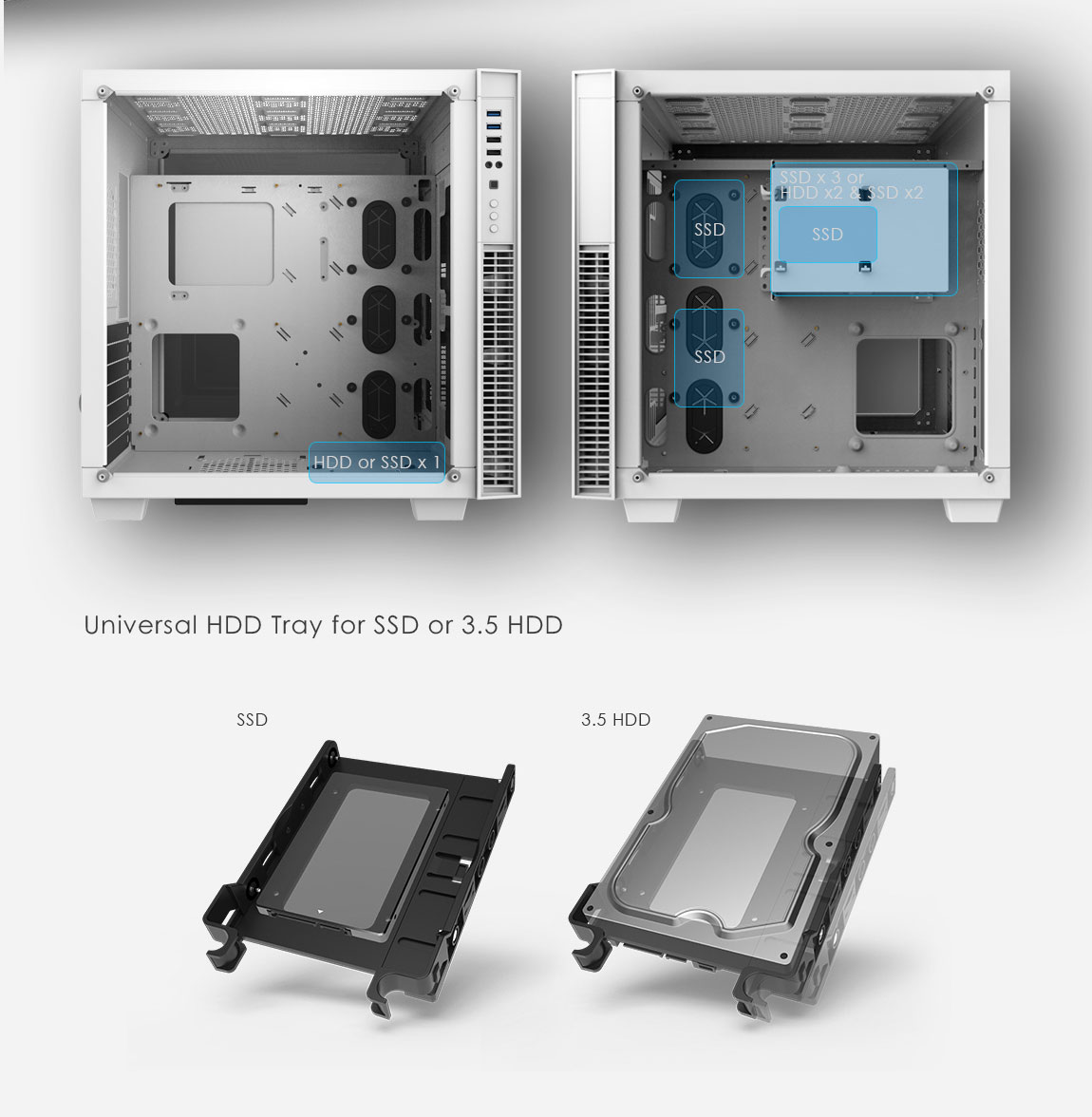 HDD or SSD x 1

SSD

SSD

SSD x 3 or
HDD x2 & SSD x2

SSD

Universal HDD Tray for SSD or 3.5 HDD

SSD

3.5 HDD