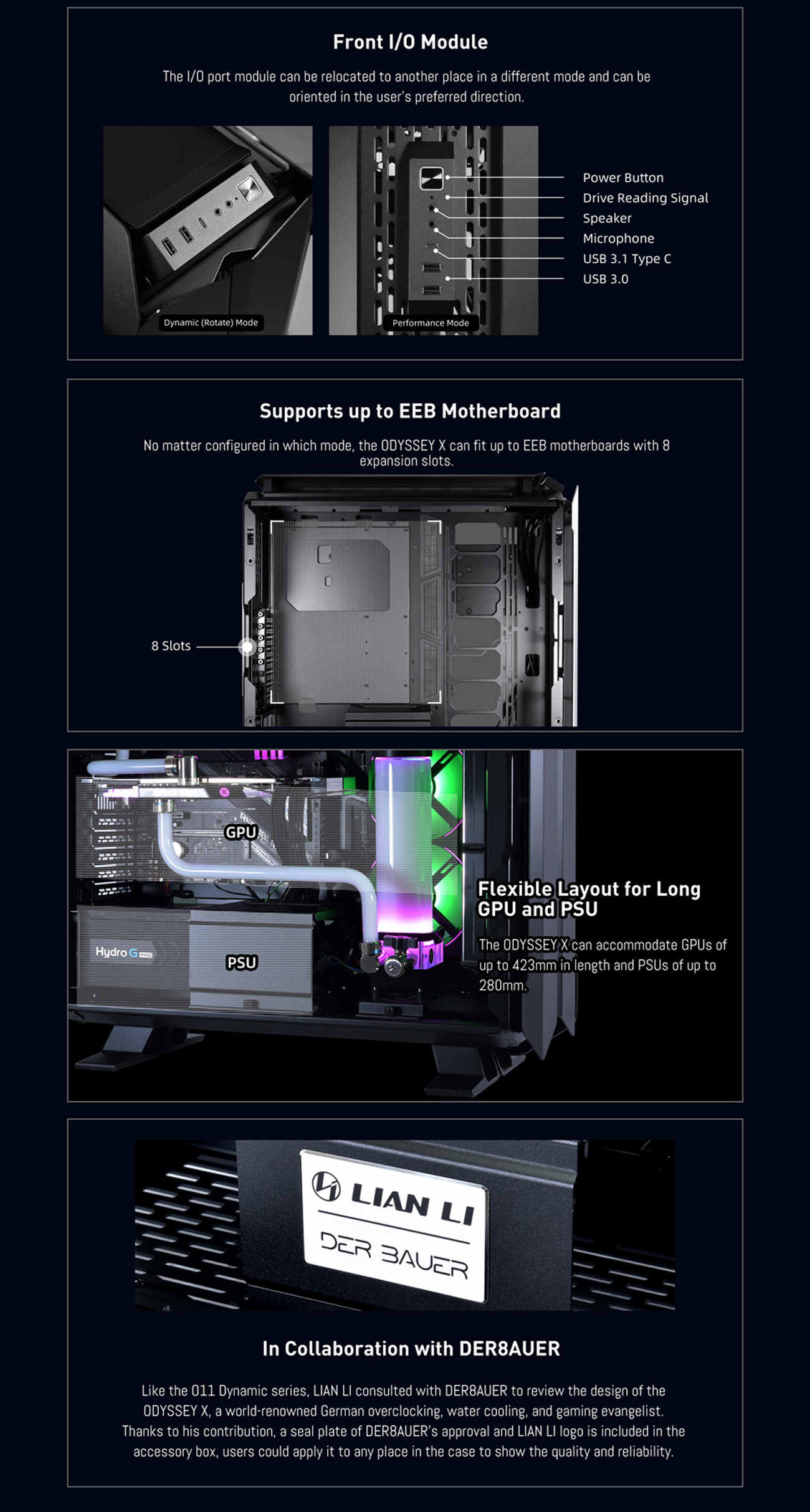 Front I/O Module

The I/O port module can be relocated to another place in a different mode and can be oriented in the user's preferred direction.

Dynamic (Rotate) Mode

Performance Mode

Power Button
Drive Reading Signal
Speaker
Microphone
USB 3.1 Type C
USB 3.0

Supports up to EEB Motherboard

No matter configured in which mode, the ODYSSEY X can fit up to EEB motherboards with 8 expansion slots.

8 Slots

GPU

Hydro G PRO

PSU

Flexible Layout for Long GPU and PSU

The ODYSSEY X can accommodate GPUs of up to 423mm in length and PSUs of up to 280mm.

LIAN LI
DER BAUER

In Collaboration with DER8AUER

Like the O11 Dynamic series, LIAN LI consulted with DER8AUER to review the design of the ODYSSEY X, a world-renowned German overclocking, water cooling, and gaming evangelist. Thanks to his contribution, a seal plate of DER8AUER's approval and LIAN LI logo is included in the accessory box, users could apply it to any place in the case to show the quality and reliability.