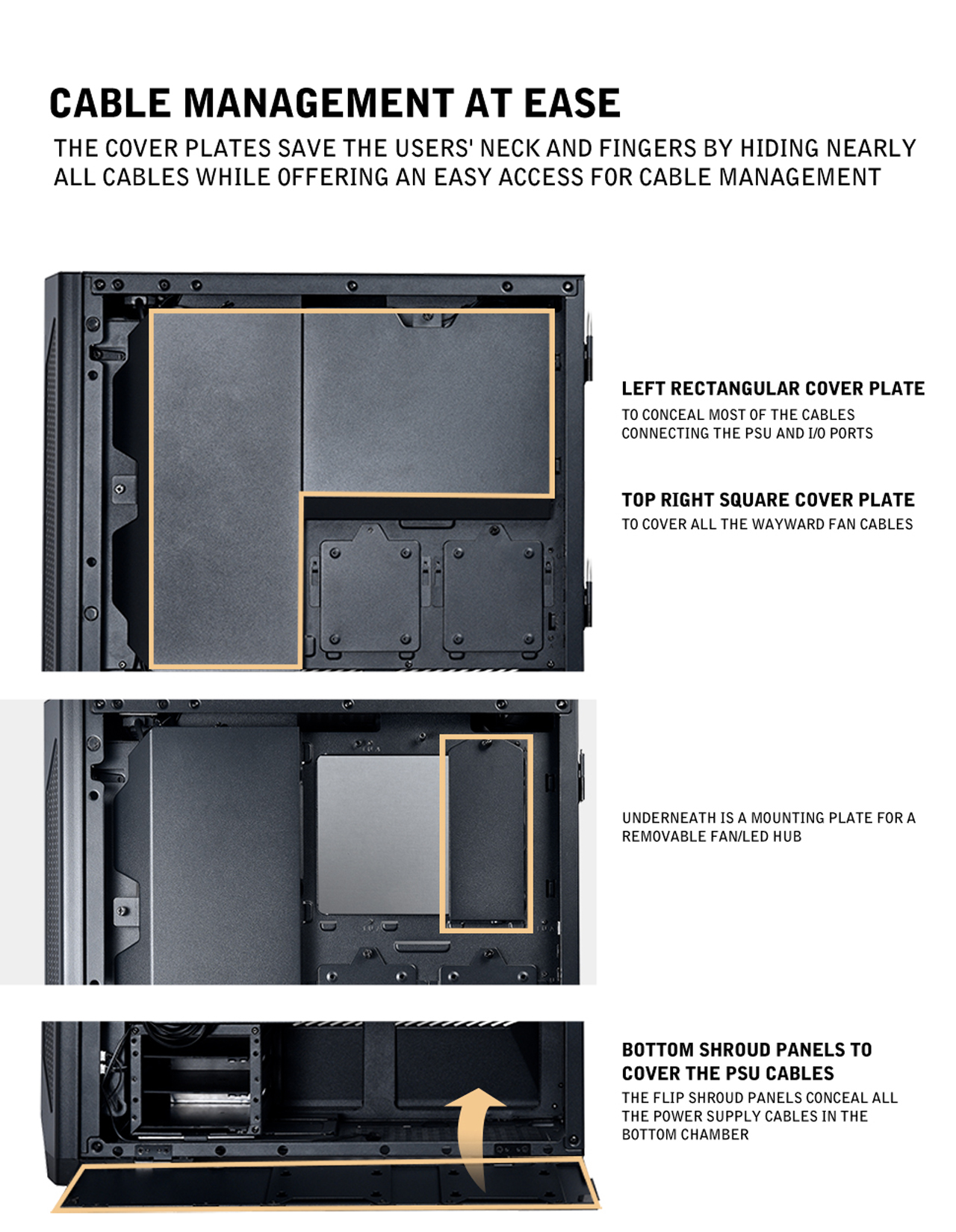 CABLE MANAGEMENT AT EASE

THE COVER PLATES SAVE THE USERS' NECK AND FINGERS BY HIDING NEARLY ALL CABLES WHILE OFFERING AN EASY ACCESS FOR CABLE MANAGEMENT

LEFT RECTANGULAR COVER PLATE

TO CONCEAL MOST OF THE CABLES CONNECTING THE PSU AND I/O PORTS

TOP RIGHT SQUARE COVER PLATE

TO COVER ALL THE WAYWARD FAN CABLES

UNDERNEATH IS A MOUNTING PLATE FOR A REMOVABLE FAN/LED HUB

BOTTOM SHROUD PANELS TO COVER THE PSU CABLES

THE FLIP SHROUD PANELS CONCEAL ALL THE POWER SUPPLY CABLES IN THE BOTTOM CHAMBER