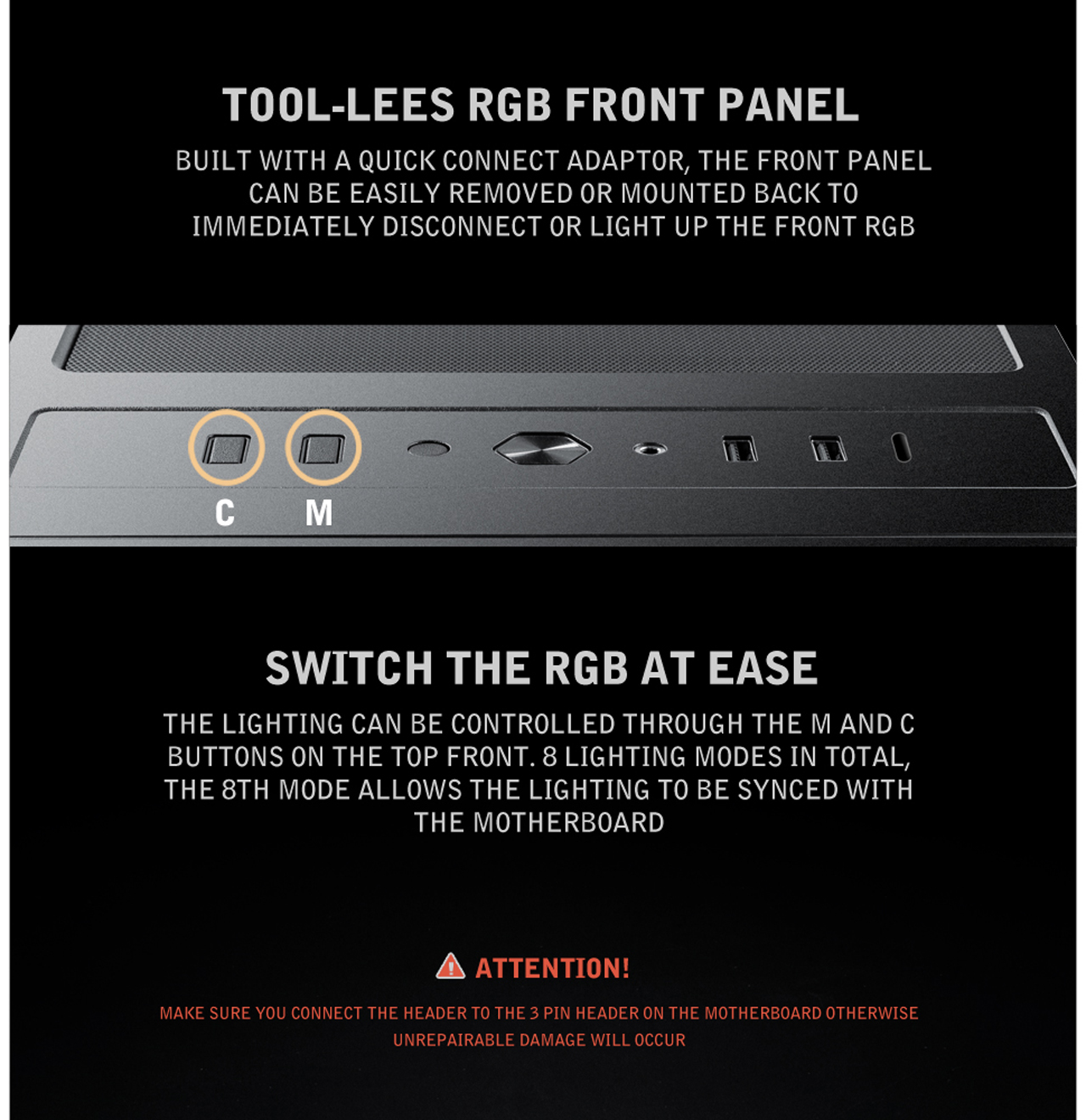 TOOL-LEES RGB FRONT PANEL

BUILT WITH A QUICK CONNECT ADAPTOR, THE FRONT PANEL CAN BE EASILY REMOVED OR MOUNTED BACK TO IMMEDIATELY DISCONNECT OR LIGHT UP THE FRONT RGB

C M

SWITCH THE RGB AT EASE

THE LIGHTING CAN BE CONTROLLED THROUGH THE M AND C BUTTONS ON THE TOP FRONT. 8 LIGHTING MODES IN TOTAL, THE 8TH MODE ALLOWS THE LIGHTING TO BE SYNCED WITH THE MOTHERBOARD

ATTENTION!

MAKE SURE YOU CONNECT THE HEADER TO THE 3 PIN HEADER ON THE MOTHERBOARD OTHERWISE UNREPAIRABLE DAMAGE WILL OCCUR