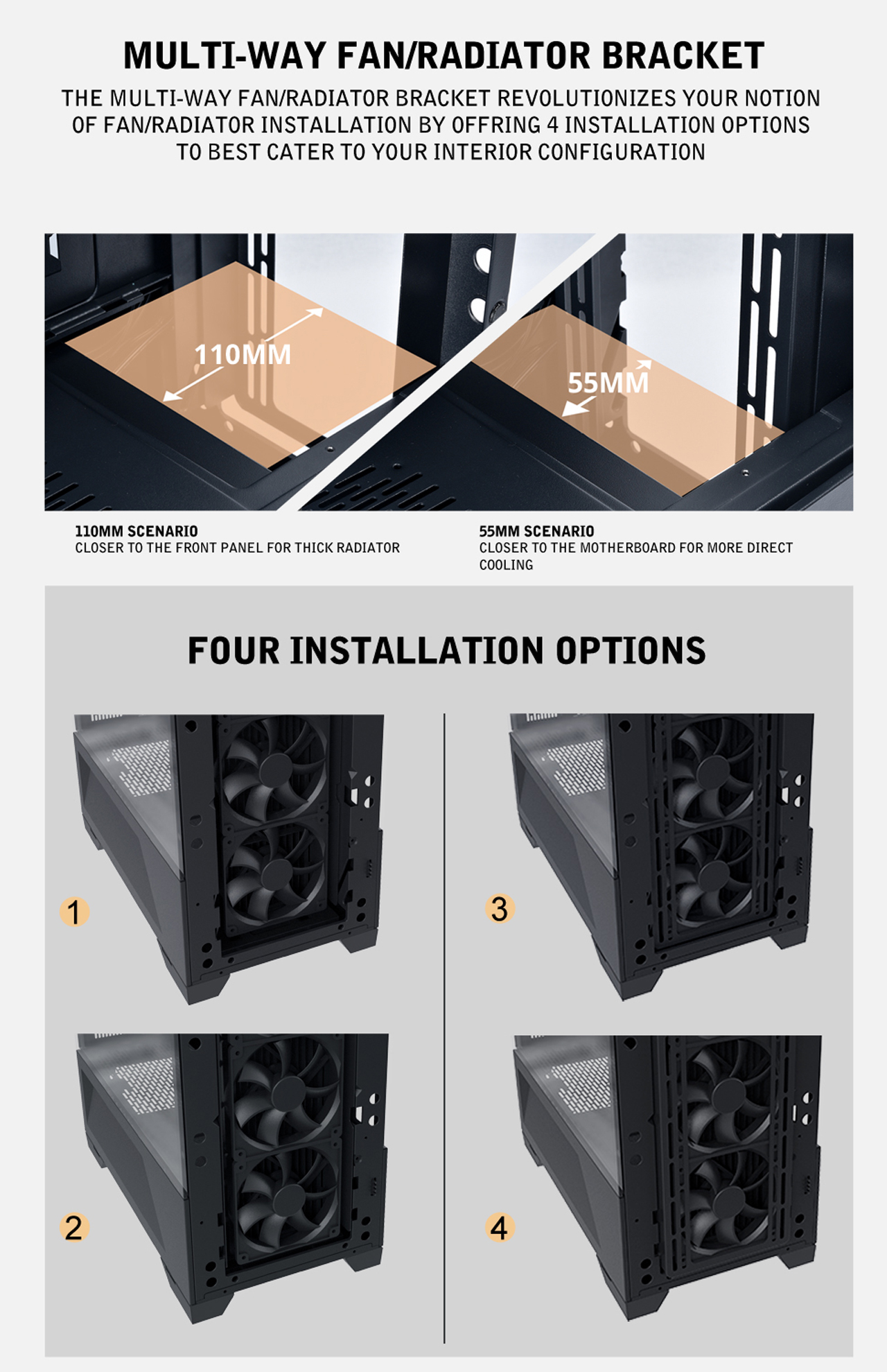 MULTI-WAY FAN/RADIATOR BRACKET

THE MULTI-WAY FAN/RADIATOR BRACKET REVOLUTIONIZES YOUR NOTION OF FAN/RADIATOR INSTALLATION BY OFFRING 4 INSTALLATION OPTIONS TO BEST CATER TO YOUR INTERIOR CONFIGURATION

110MM

55MM

110MM SCENARIO
CLOSER TO THE FRONT PANEL FOR THICK RADIATOR

55MM SCENARIO
CLOSER TO THE MOTHERBOARD FOR MORE DIRECT COOLING

FOUR INSTALLATION OPTIONS

1

2

3

4