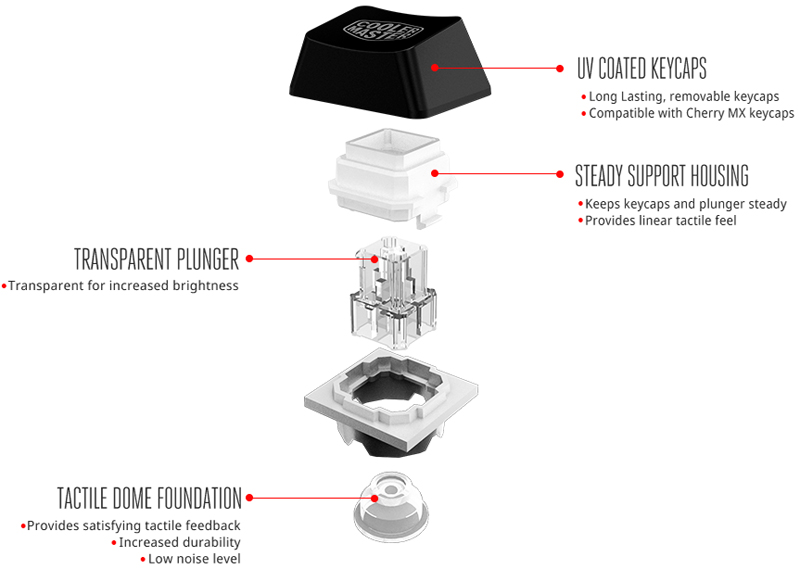 COOLER MASTER

UV COATED KEYCAPS
• Long Lasting, removable keycaps
• Compatible with Cherry MX keycaps

STEADY SUPPORT HOUSING
• Keeps keycaps and plunger steady
• Provides linear tactile feel

TRANSPARENT PLUNGER
• Transparent for increased brightness

TACTILE DOME FOUNDATION
• Provides satisfying tactile feedback
• Increased durability
• Low noise level