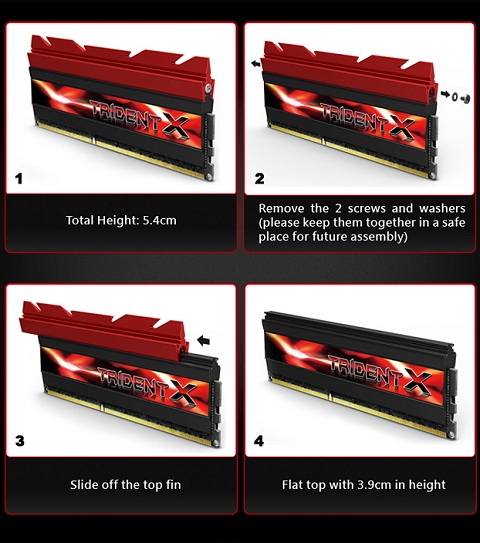 TRIDENT X

1

Total Height: 5.4cm

TRIDENT X

2

Remove the 2 screws and washers (please keep them together in a safe place for future assembly)

TRIDENT X

3

Slide off the top fin

TRIDENT X

4

Flat top with 3.9cm in height