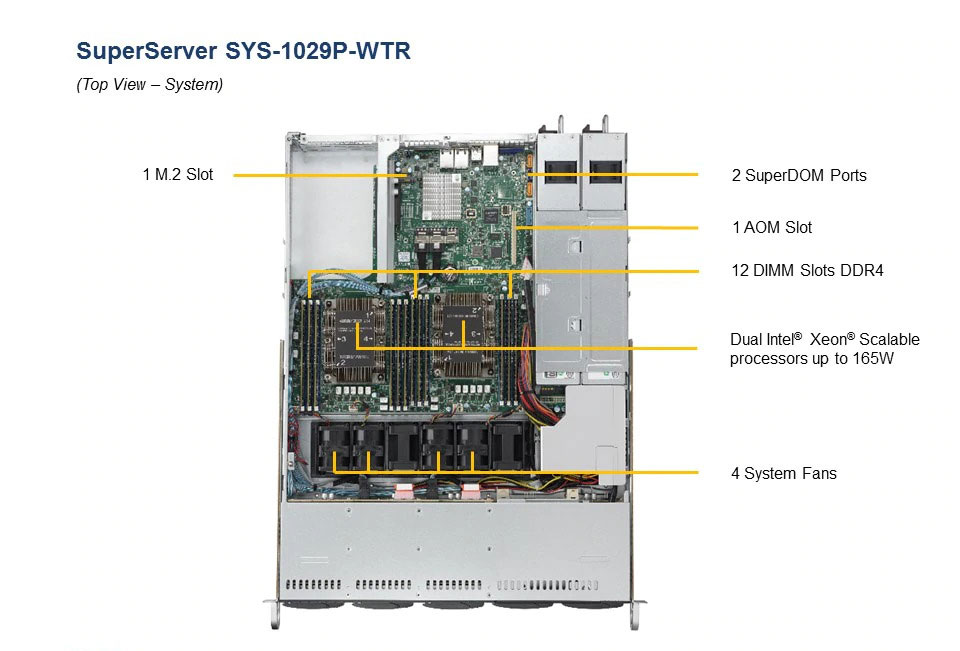 SuperServer SYS-1029P-WTR

(Top View – System)

1 M.2 Slot

2 SuperDOM Ports

1 AOM Slot

12 DIMM Slots DDR4

Dual Intel® Xeon® Scalable processors up to 165W

4 System Fans