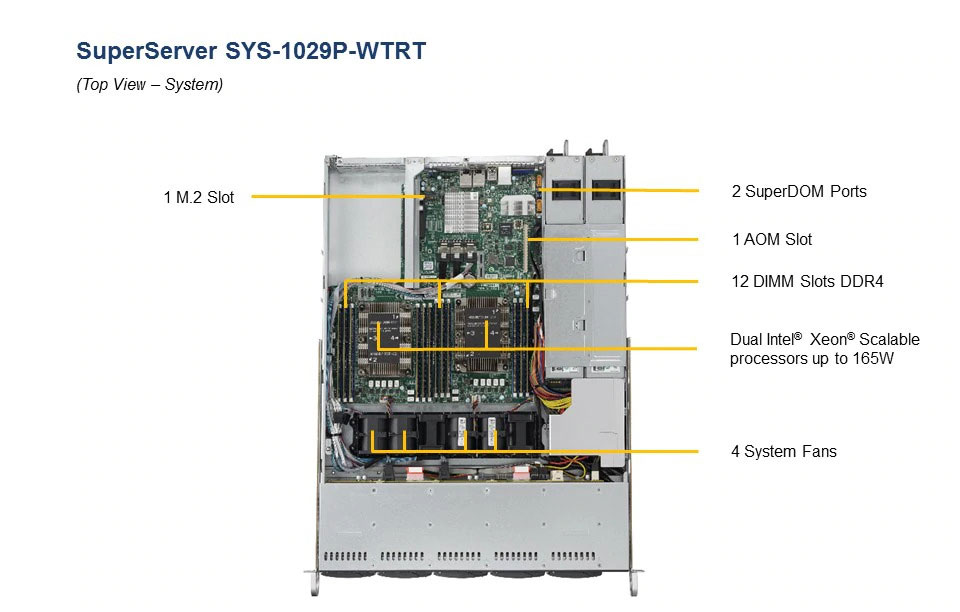 SuperServer SYS-1029P-WTRT

(Top View – System)

1 M.2 Slot

2 SuperDOM Ports

1 AOM Slot

12 DIMM Slots DDR4

Dual Intel® Xeon® Scalable processors up to 165W

4 System Fans