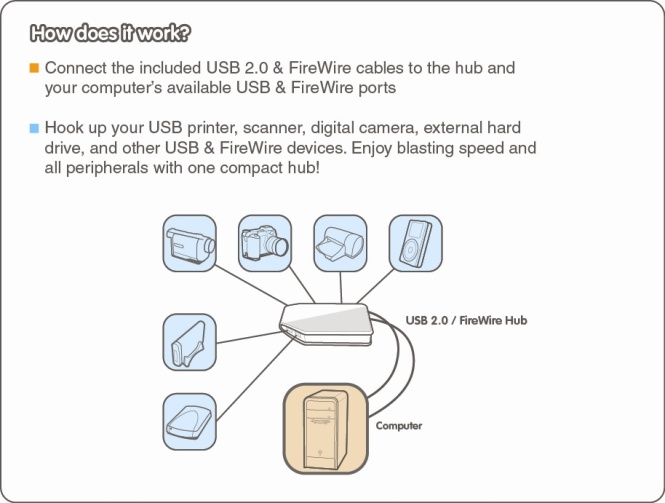 How does it work?

Connect the included USB 2.0 & FireWire cables to the hub and your computer's available USB & FireWire ports

Hook up your USB printer, scanner, digital camera, external hard drive, and other USB & FireWire devices. Enjoy blasting speed and all peripherals with one compact hub!

USB 2.0 / FireWire Hub

Computer