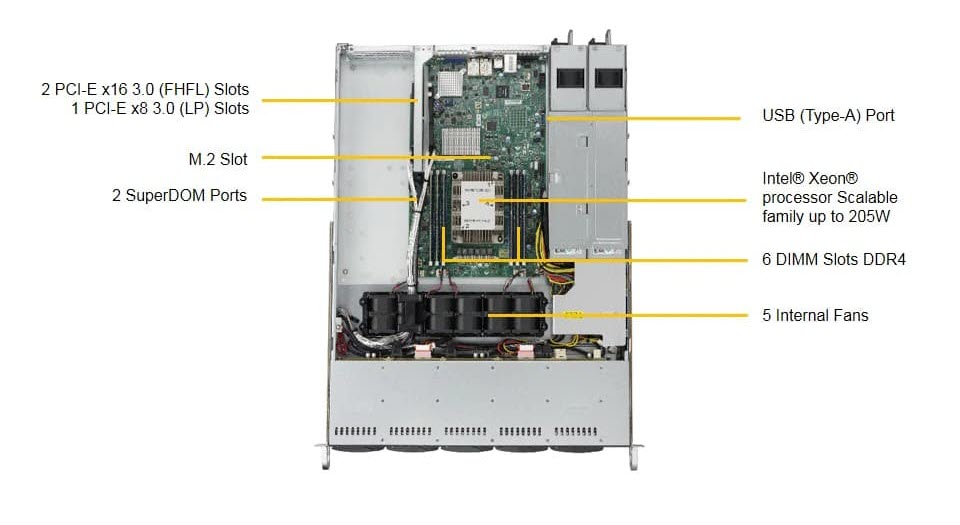 2 PCI-E x16 3.0 (FHFL) Slots
1 PCI-E x8 3.0 (LP) Slots

M.2 Slot

2 SuperDOM Ports

USB (Type-A) Port

Intel® Xeon® processor Scalable family up to 205W

6 DIMM Slots DDR4

5 Internal Fans