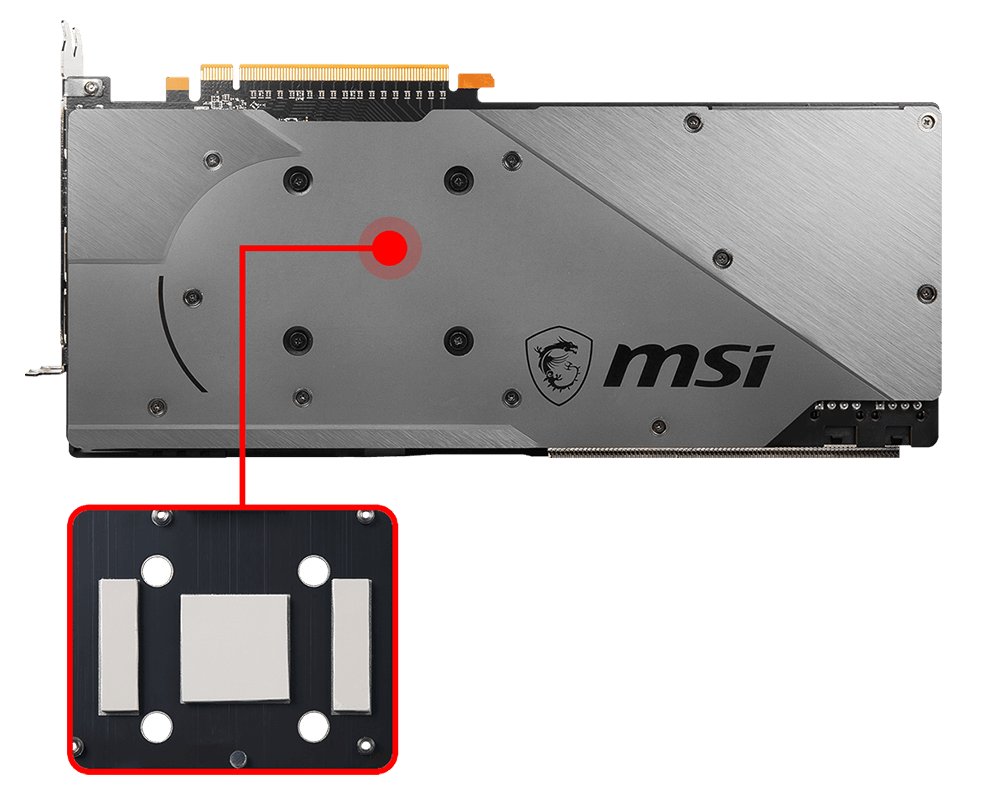 msi