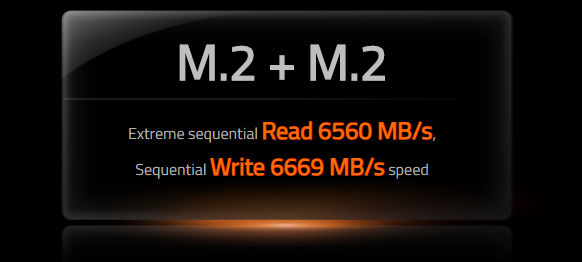 M.2 + M.2

Extreme sequential Read 6560 MB/s,
Sequential Write 6669 MB/s speed