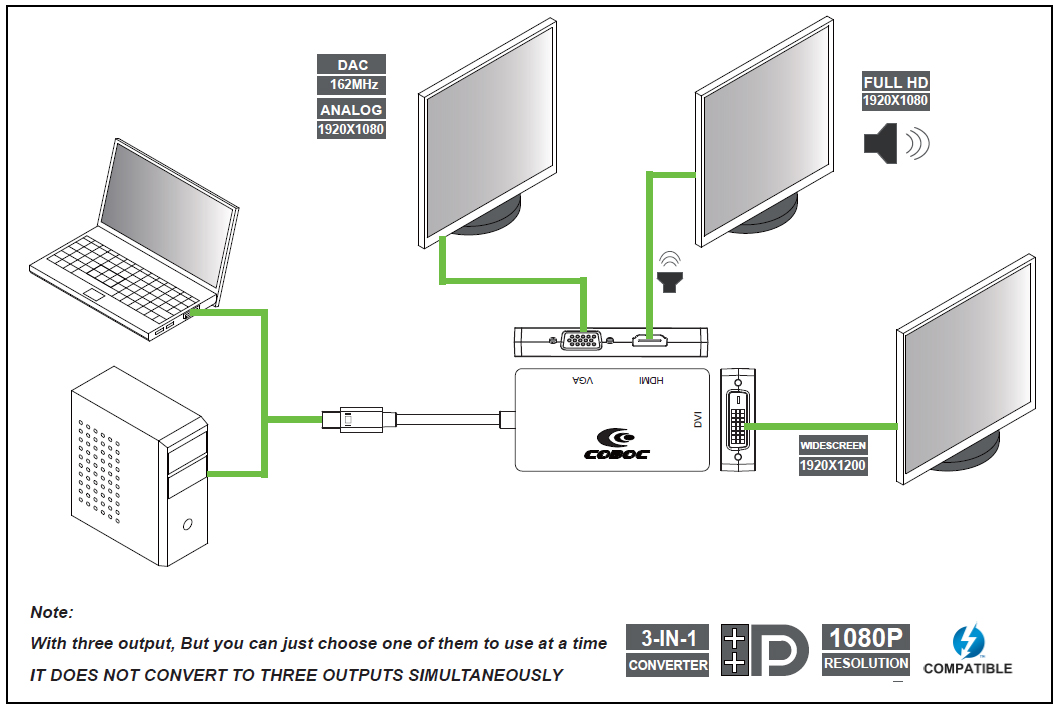 DAC
162MHz
ANALOG
1920X1080

FULL HD
1920X1080

VGA
HDMI
DVI
COBOC

WIDESCREEN
1920X1200

Note:
With three output, But you can just choose one of them to use at a time
IT DOES NOT CONVERT TO THREE OUTPUTS SIMULTANEOUSLY

3-IN-1
CONVERTER
1080P
RESOLUTION
COMPATIBLE