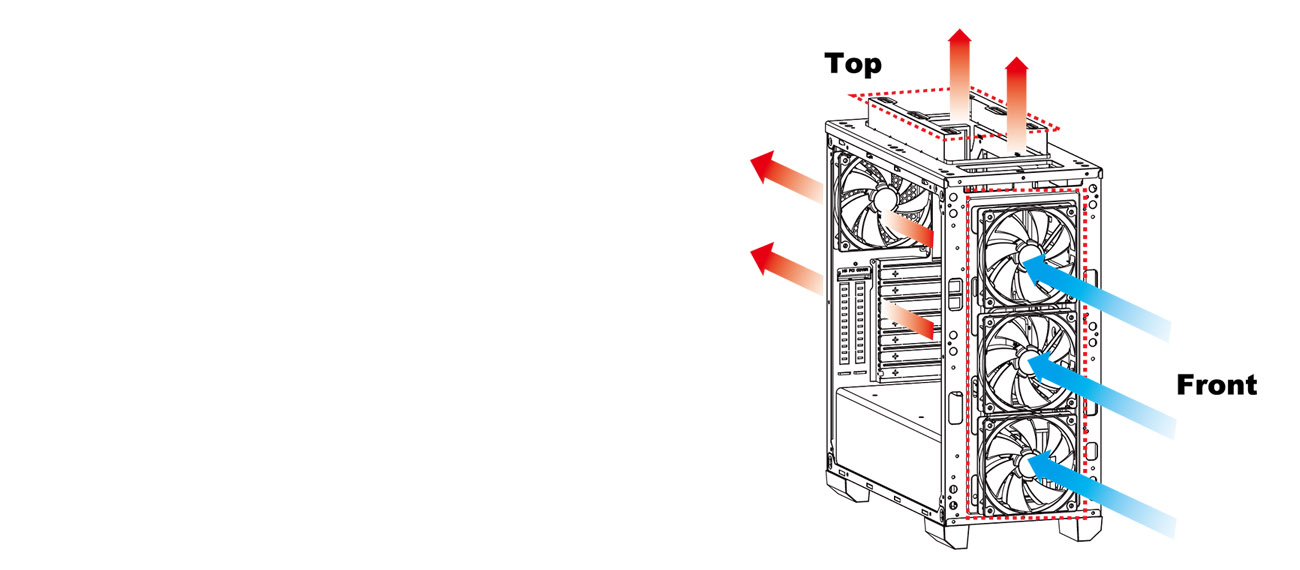 Top

Front