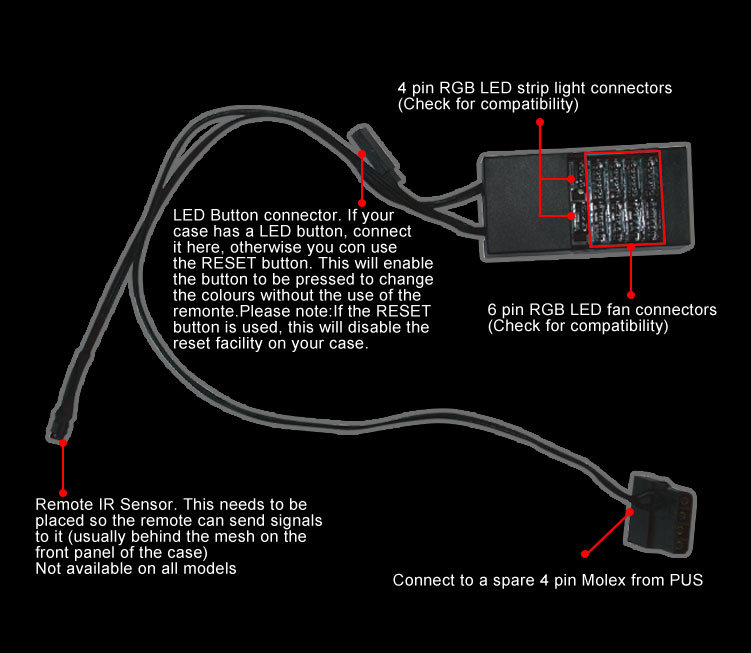 4 pin RGB LED strip light connectors
(Check for compatibility)

LED Button connector. If your case has a LED button, connect it here, otherwise you con use the RESET button. This will enable the button to be pressed to change the colours without the use of the remonte.Please note:If the RESET button is used, this will disable the reset facility on your case.

6 pin RGB LED fan connectors
(Check for compatibility)

Remote IR Sensor. This needs to be placed so the remote can send signals to it (usually behind the mesh on the front panel of the case)
Not available on all models

Connect to a spare 4 pin Molex from PUS