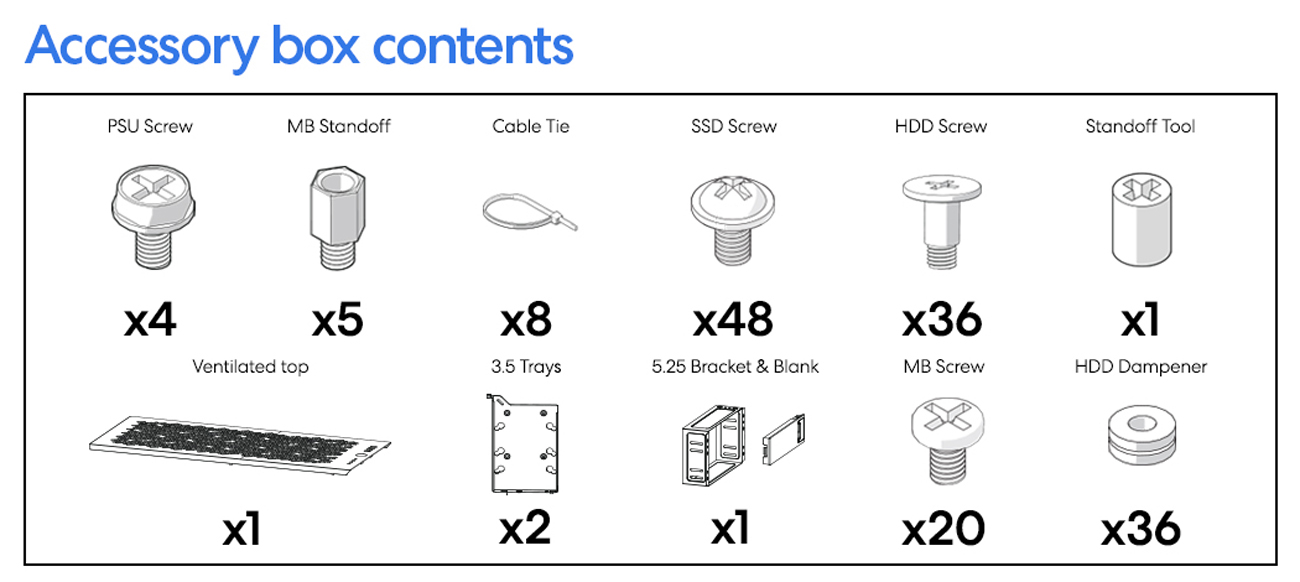 Accessory box contents

PSU Screw
x4

MB Standoff
x5

Cable Tie
x8

SSD Screw
x48

HDD Screw
x36

Standoff Tool
x1

Ventilated top
x1

3.5 Trays
x2

5.25 Bracket & Blank
x1

MB Screw
x20

HDD Dampener
x36