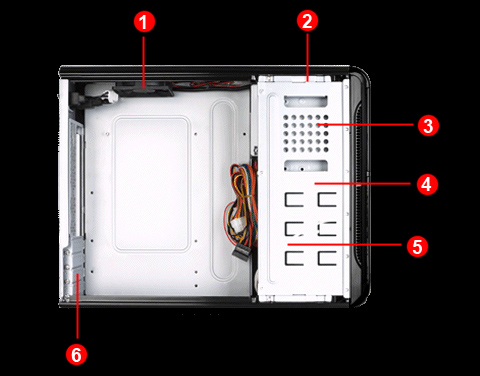 1
2
3
4
5
6