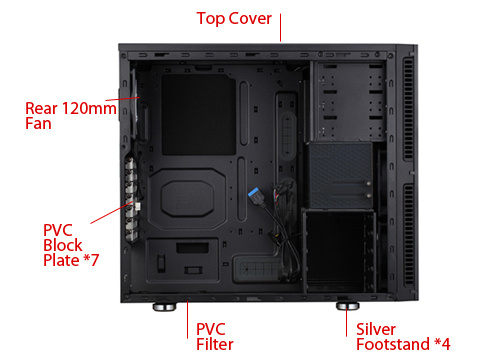 Top Cover

Rear 120mm Fan

PVC Block Plate *7

PVC Filter

Silver Footstand *4