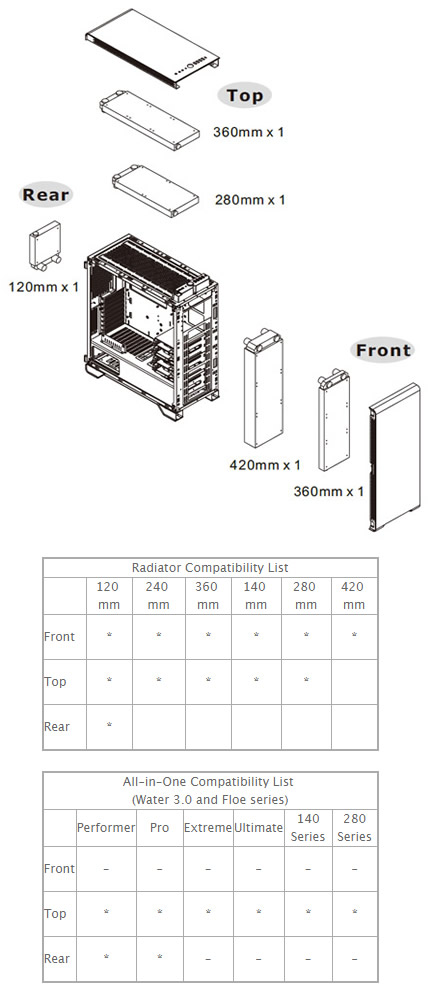 Top

360mm x 1

280mm x 1

Rear

120mm x 1

Front

420mm x 1

360mm x 1

Radiator Compatibility List

| | 120 mm | 240 mm | 360 mm | 140 mm | 280 mm | 420 mm |
|---|---|---|---|---|---|---|
| Front | * | * | * | * | * | * |
| Top | * | * | * | * | * | |
| Rear | * | | | | | |

All-in-One Compatibility List
(Water 3.0 and Floe series)

| | Performer | Pro | Extreme | Ultimate | 140 Series | 280 Series |
|---|---|---|---|---|---|---|
| Front | – | – | – | – | – | – |
| Top | * | * | * | * | * | * |
| Rear | * | * | – | – | – | – |