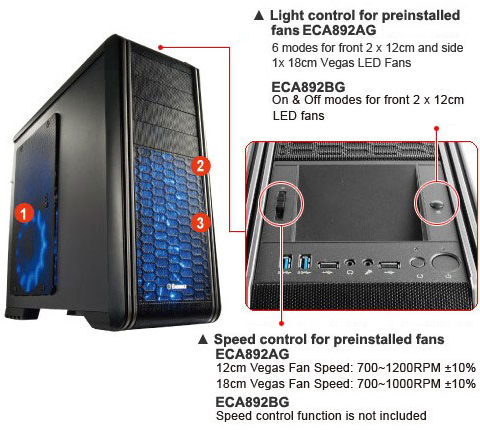 ▲ Light control for preinstalled fans ECA892AG
6 modes for front 2 x 12cm and side 1x 18cm Vegas LED Fans

ECA892BG
On & Off modes for front 2 x 12cm LED fans

1

2

3

ENERMAX

▲ Speed control for preinstalled fans
ECA892AG
12cm Vegas Fan Speed: 700~1200RPM ±10%
18cm Vegas Fan Speed: 700~1000RPM ±10%

ECA892BG
Speed control function is not included