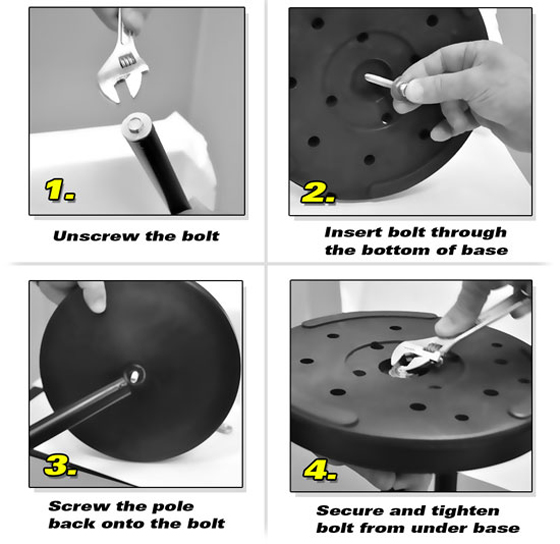 1.

Unscrew the bolt

2.

Insert bolt through the bottom of base

3.

Screw the pole back onto the bolt

4.

Secure and tighten bolt from under base