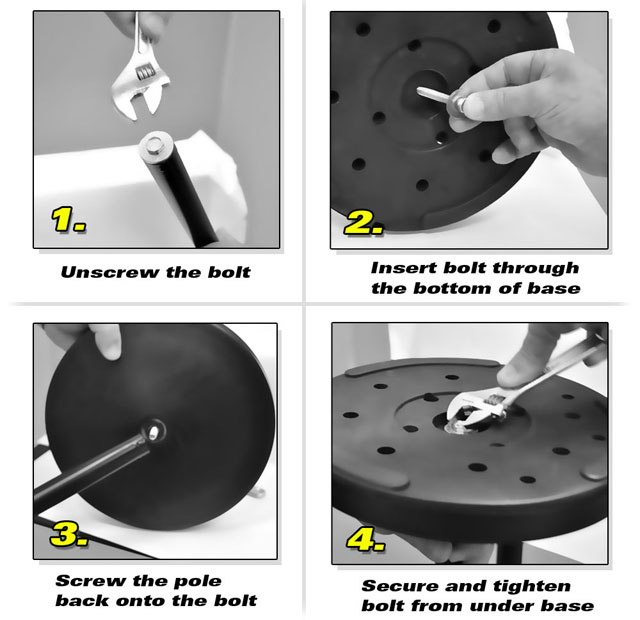 1.

Unscrew the bolt

2.

Insert bolt through the bottom of base

3.

Screw the pole back onto the bolt

4.

Secure and tighten bolt from under base