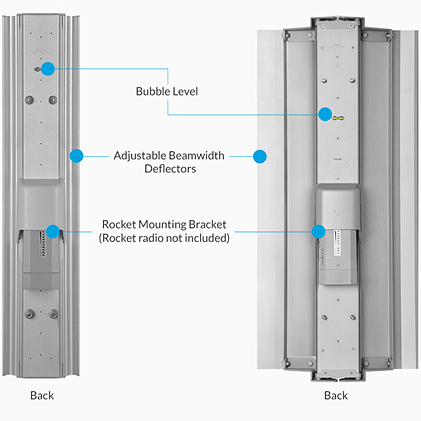 Bubble Level

Adjustable Beamwidth Deflectors

Rocket Mounting Bracket (Rocket radio not included)

Back

Back