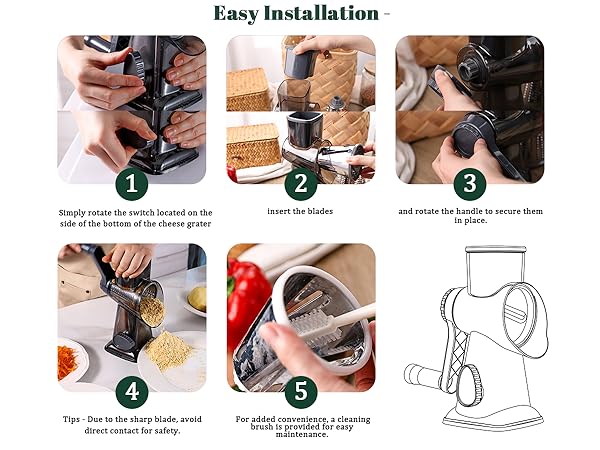 Easy Installation -

1

Simply rotate the switch located on the side of the bottom of the cheese grater

2

insert the blades

3

and rotate the handle to secure them in place.

4

Tips - Due to the sharp blade, avoid direct contact for safety.

5

For added convenience, a cleaning brush is provided for easy maintenance.