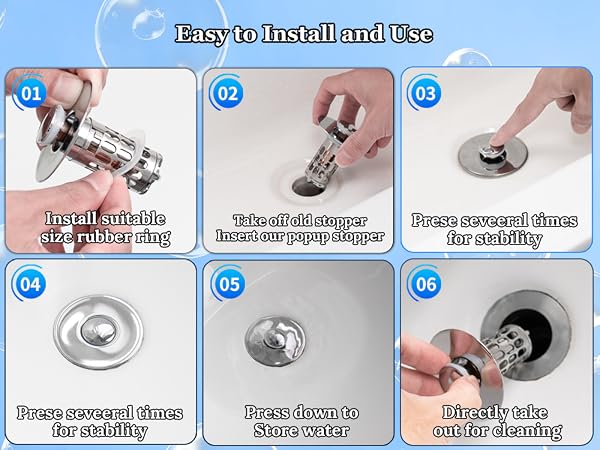 Easy to Install and Use

01
Install suitable size rubber ring

02
Take off old stopper
Insert our popup stopper

03
Prese seveeral times for stability

04
Prese seveeral times for stability

05
Press down to Store water

06
Directly take out for cleaning