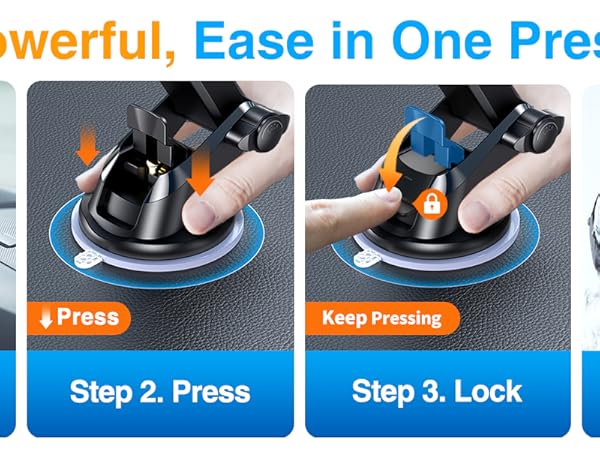 owerful, Ease in One Pres

Press

Step 2. Press

Keep Pressing

Step 3. Lock