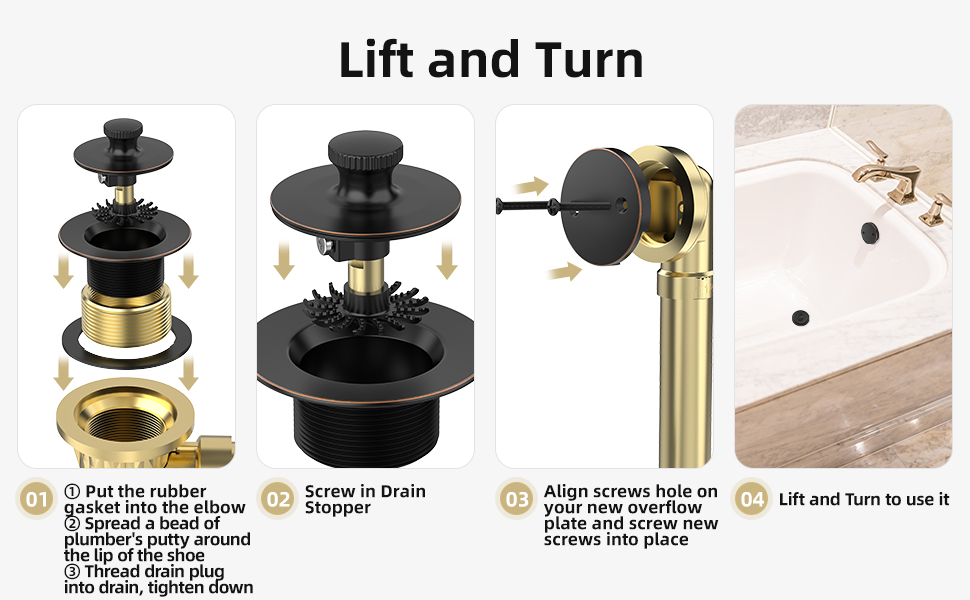 Lift and Turn

01 ① Put the rubber gasket into the elbow
② Spread a bead of plumber's putty around the lip of the shoe
③ Thread drain plug into drain, tighten down

02 Screw in Drain Stopper

03 Align screws hole on your new overflow plate and screw new screws into place

04 Lift and Turn to use it