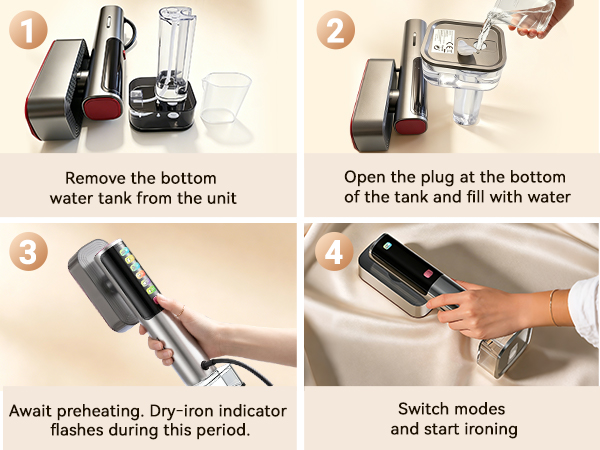 1

Remove the bottom water tank from the unit

2

Open the plug at the bottom of the tank and fill with water

3

Await preheating. Dry-iron indicator flashes during this period.

4

Switch modes and start ironing